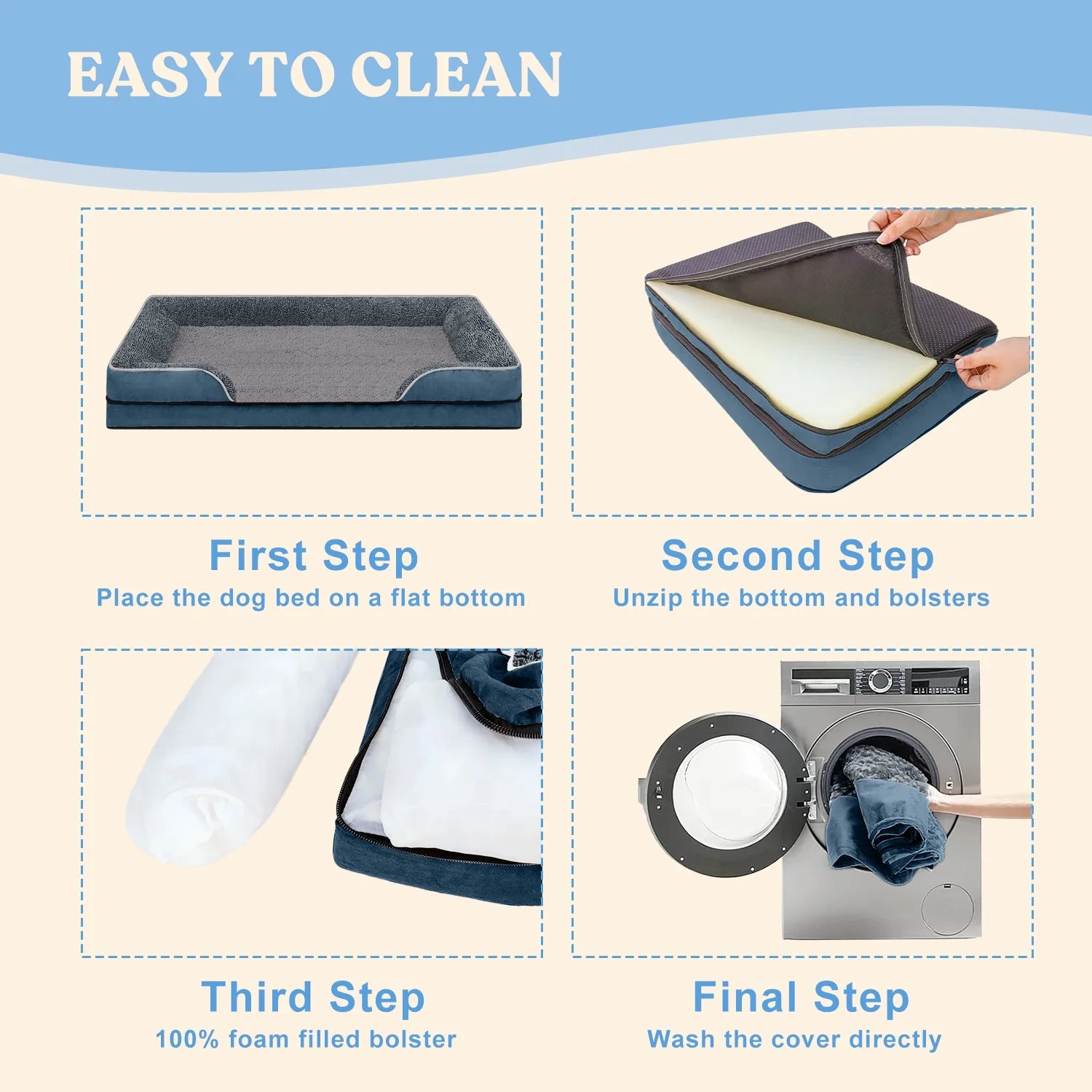 EASY TO CLEAN

First Step
Place the dog bed on a flat bottom

Second Step
Unzip the bottom and bolsters

Third Step
100% foam filled bolster

Final Step
Wash the cover directly